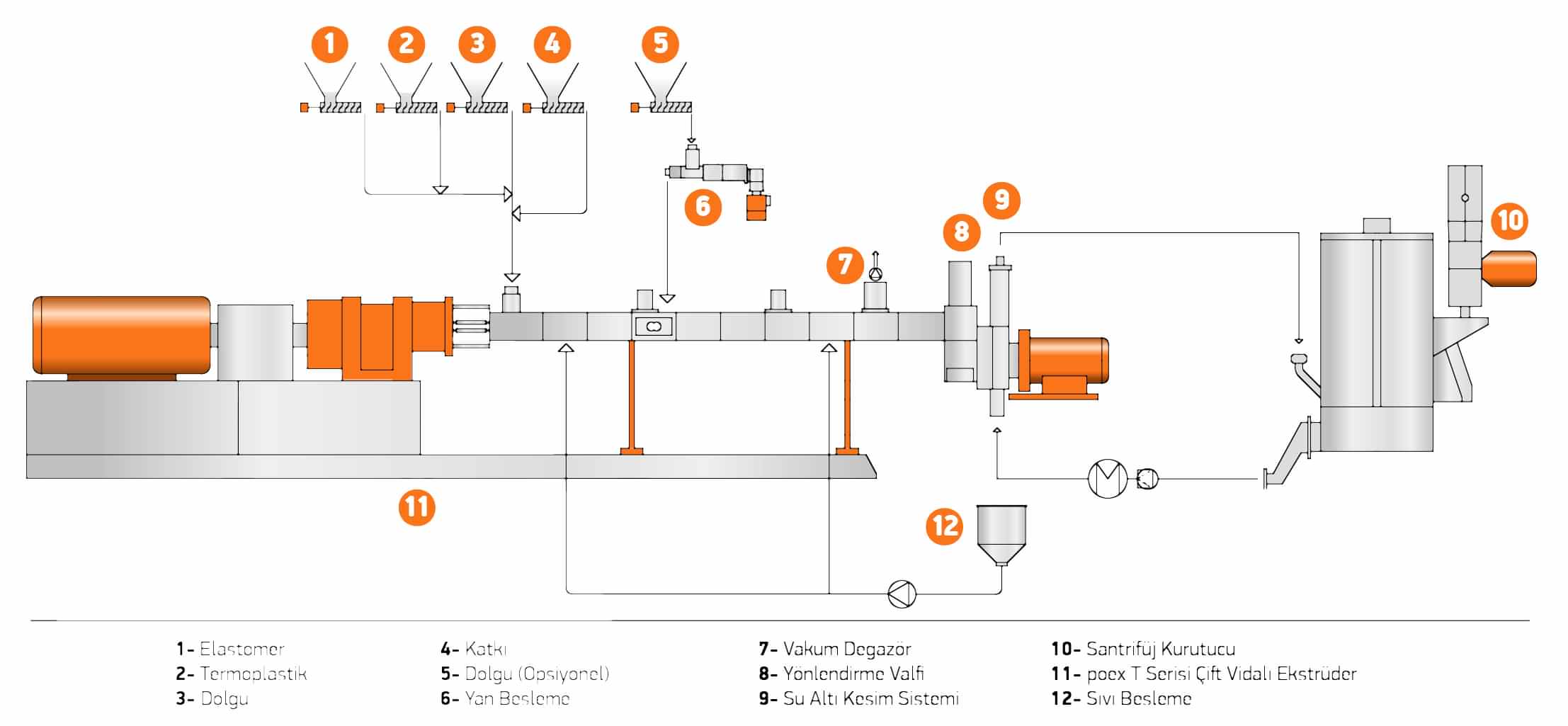 1 2 3 4 5

6

7

8

9

10

11

12

1- Elastomer
2- Termoplastik
3- Dolgu

4- Katkı
5- Dolgu (Opsiyonel)
6- Yan Besleme

7- Vakum Degazör
8- Yönlendirme Valfi
9- Su Altı Kesim Sistemi

10- Santrifüj Kurutucu
11- poex T Serisi Çift Vidalı Ekstrüder
12- Sıvı Besleme